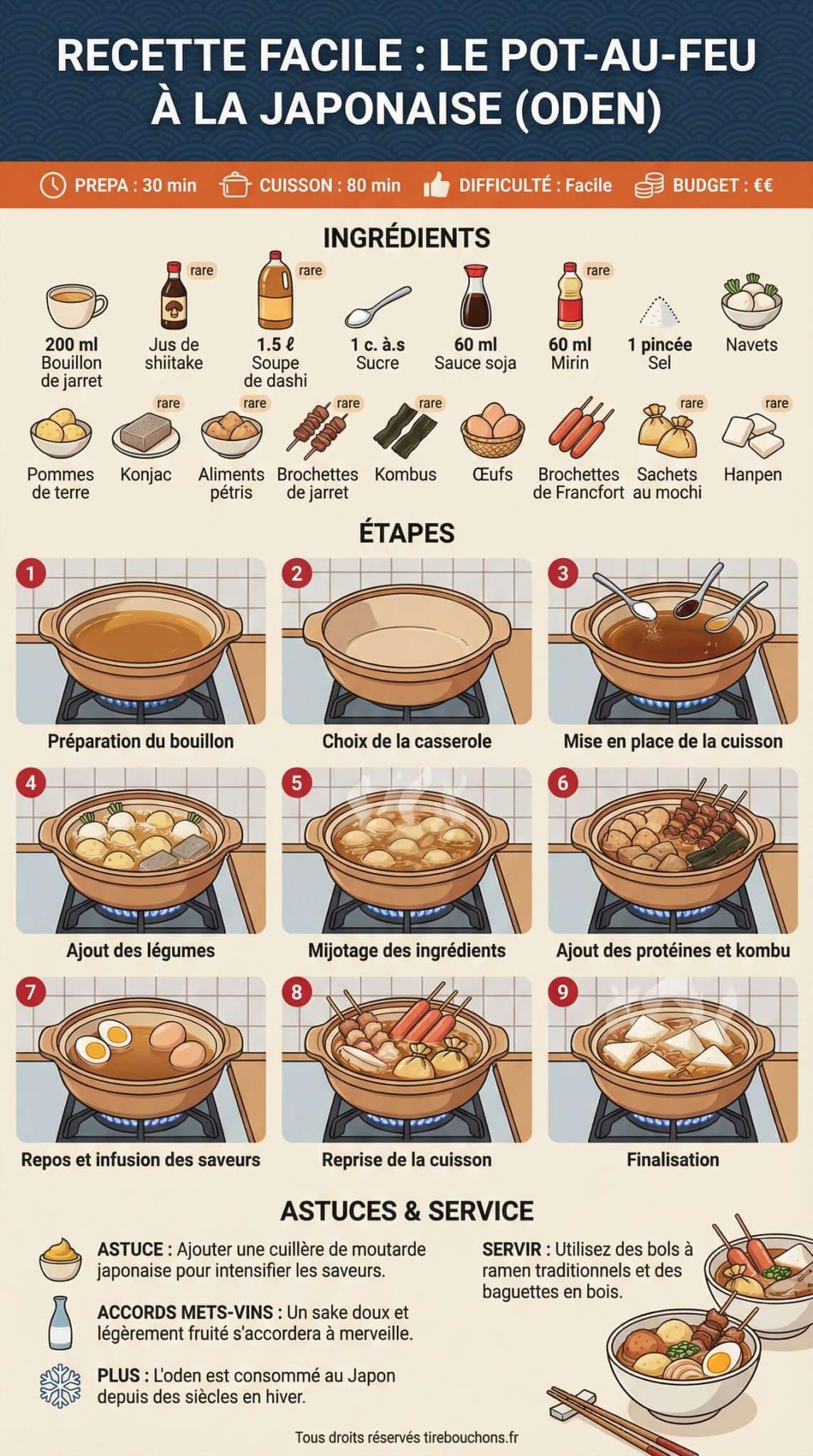 RECETTE FACILE : LE POT-AU-FEU À LA JAPONAISE (ODEN)

PREPA : 30 min CUISSON : 80 min DIFFICULTÉ : Facile BUDGET : €€

INGRÉDIENTS

200 ml Bouillon de jarret

rare
Jus de shiitake

rare
1.5 ℓ Soupe de dashi

1 c. à.s Sucre

60 ml Sauce soja

rare
60 ml Mirin

1 pincée Sel

Navets

Pommes de terre

rare
Konjac

rare
Aliments pétris

rare
Brochettes de jarret

rare
Kombus

Œufs

Brochettes de Francfort

rare
Sachets au mochi

rare
Hanpen

ÉTAPES

1 Préparation du bouillon

2 Choix de la casserole

3 Mise en place de la cuisson

4 Ajout des légumes

5 Mijotage des ingrédients

6 Ajout des protéines et kombu

7 Repos et infusion des saveurs

8 Reprise de la cuisson

9 Finalisation

ASTUCES & SERVICE

ASTUCE : Ajouter une cuillère de moutarde japonaise pour intensifier les saveurs.

ACCORDS METS-VINS : Un sake doux et légèrement fruité s'accordera à merveille.

PLUS : L'oden est consommé au Japon depuis des siècles en hiver.

SERVIR : Utilisez des bols à ramen traditionnels et des baguettes en bois.

Tous droits réservés tirebouchons.fr