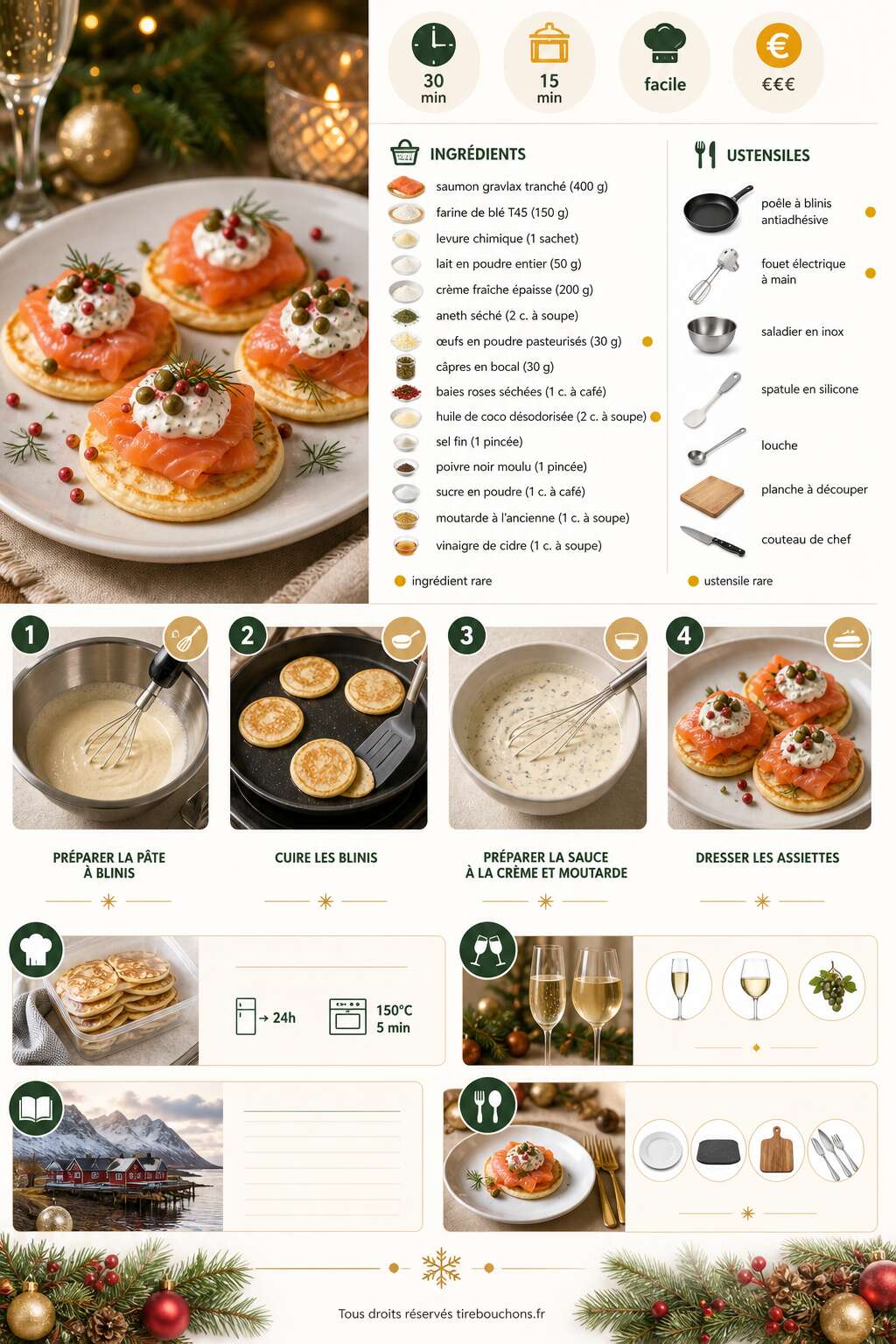 30 min

15 min

facile

€€€

INGRÉDIENTS

saumon gravlax tranché (400 g)
farine de blé T45 (150 g)
levure chimique (1 sachet)
lait en poudre entier (50 g)
crème fraîche épaisse (200 g)
aneth séché (2 c. à soupe)
œufs en poudre pasteurisés (30 g)
câpres en bocal (30 g)
baies roses séchées (1 c. à café)
huile de coco désodorisée (2 c. à soupe)
sel fin (1 pincée)
poivre noir moulu (1 pincée)
sucre en poudre (1 c. à café)
moutarde à l'ancienne (1 c. à soupe)
vinaigre de cidre (1 c. à soupe)

ingrédient rare

USTENSILES

poêle à blinis antiadhésive
fouet électrique à main
saladier en inox
spatule en silicone
louche
planche à découper
couteau de chef

ustensile rare

1
PRÉPARER LA PÂTE À BLINIS

2
CUIRE LES BLINIS

3
PRÉPARER LA SAUCE À LA CRÈME ET MOUTARDE

4
DRESSER LES ASSIETTES

→ 24h

150°C
5 min

Tous droits réservés tirebouchons.fr